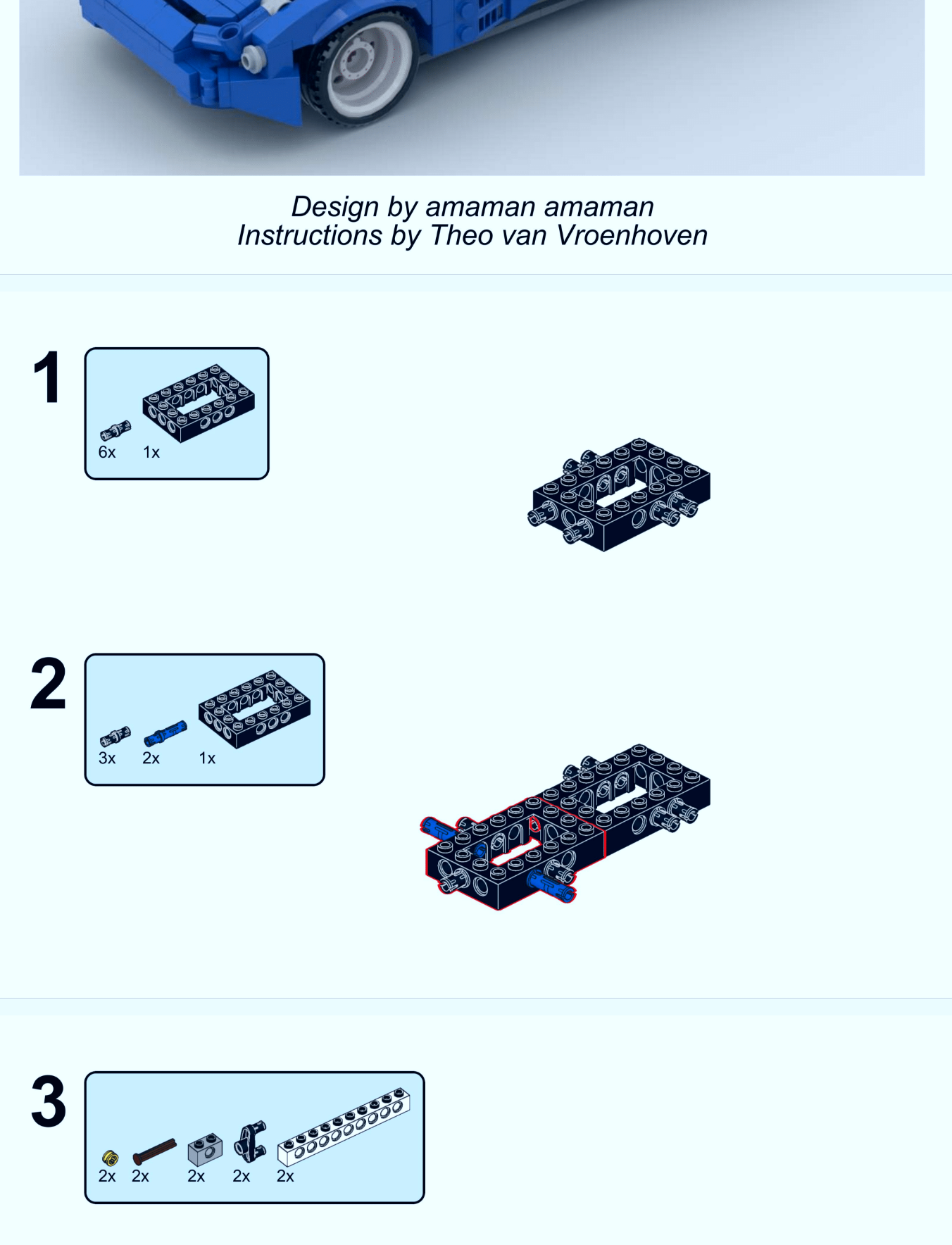 Design by amaman amaman
Instructions by Theo van Vroenhoven

1

6x 1x

2

3x 2x 1x

3

2x 2x 2x 2x 2x